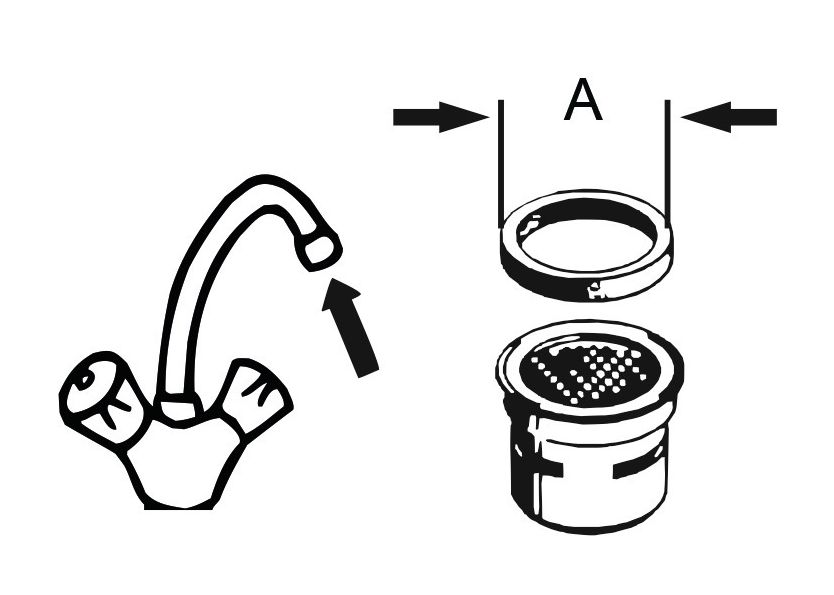 A