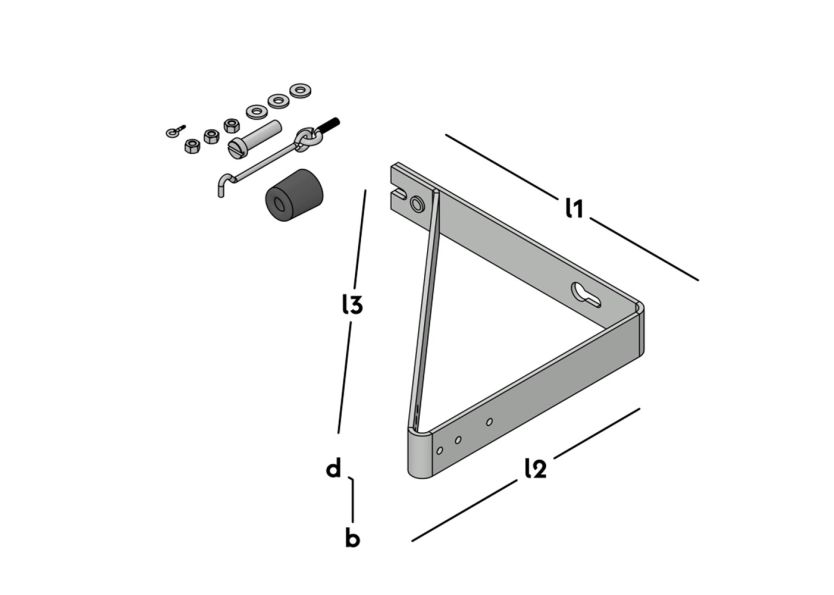 l1

l3

d

b

l2